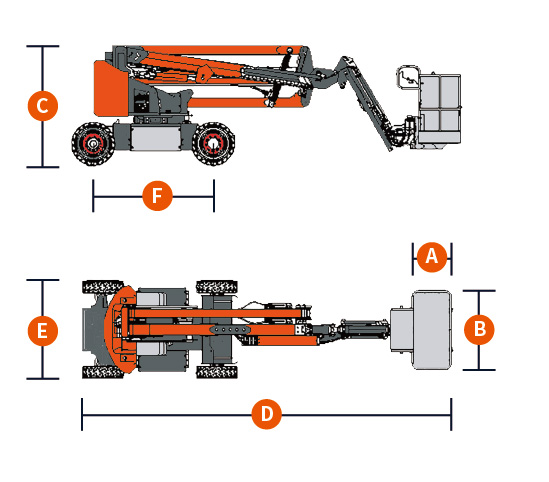 C
F
A
E
B
D